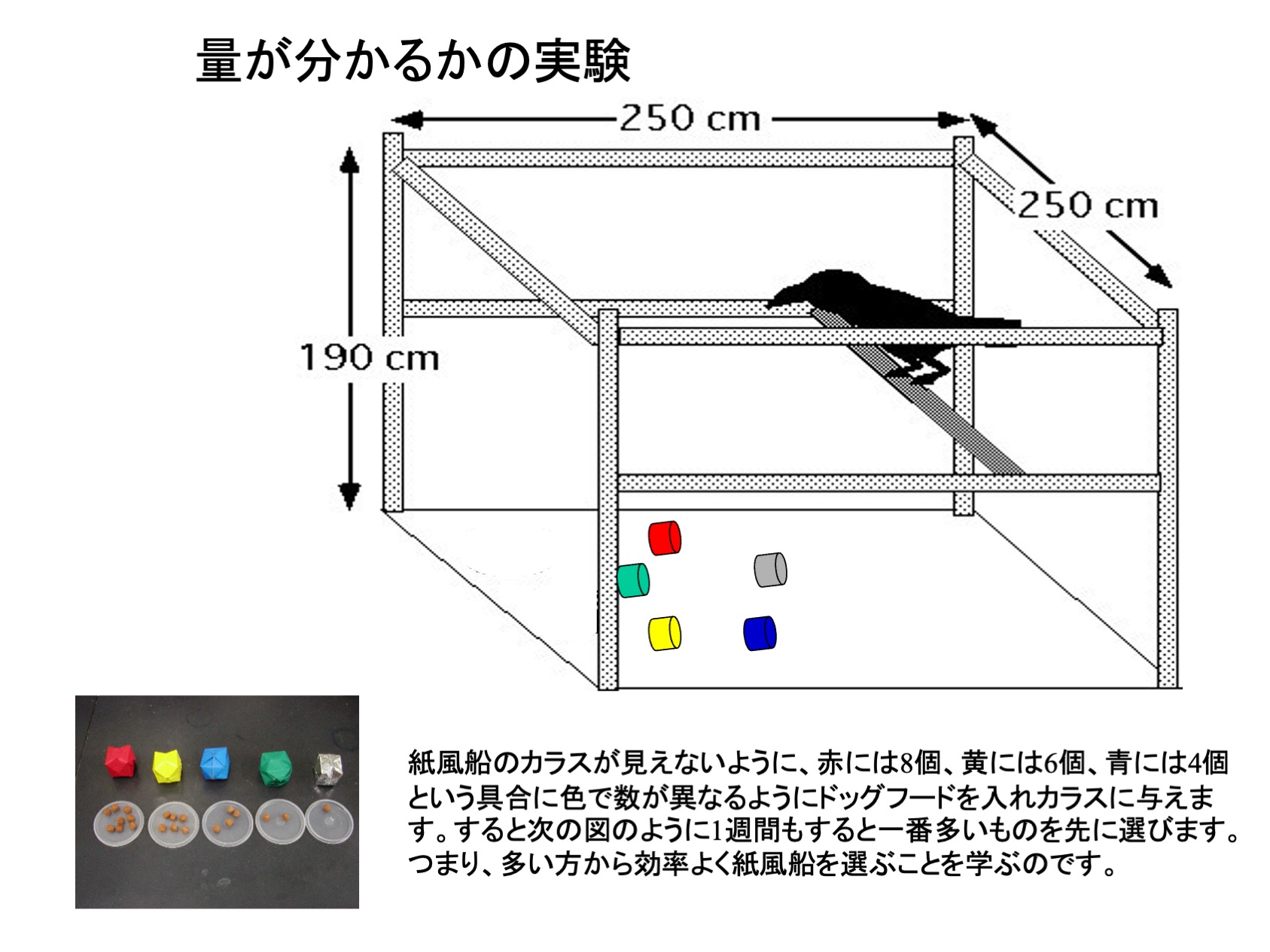 量が分かるかの実験

250 cm

250 cm

190 cm

紙風船のカラスが見えないように、赤には8個、黄には6個、青には4個という具合に色で数が異なるようにドッグフードを入れカラスに与えます。すると次の図のように1週間もすると一番多いものを先に選びます。つまり、多い方から効率よく紙風船を選ぶことを学ぶのです。